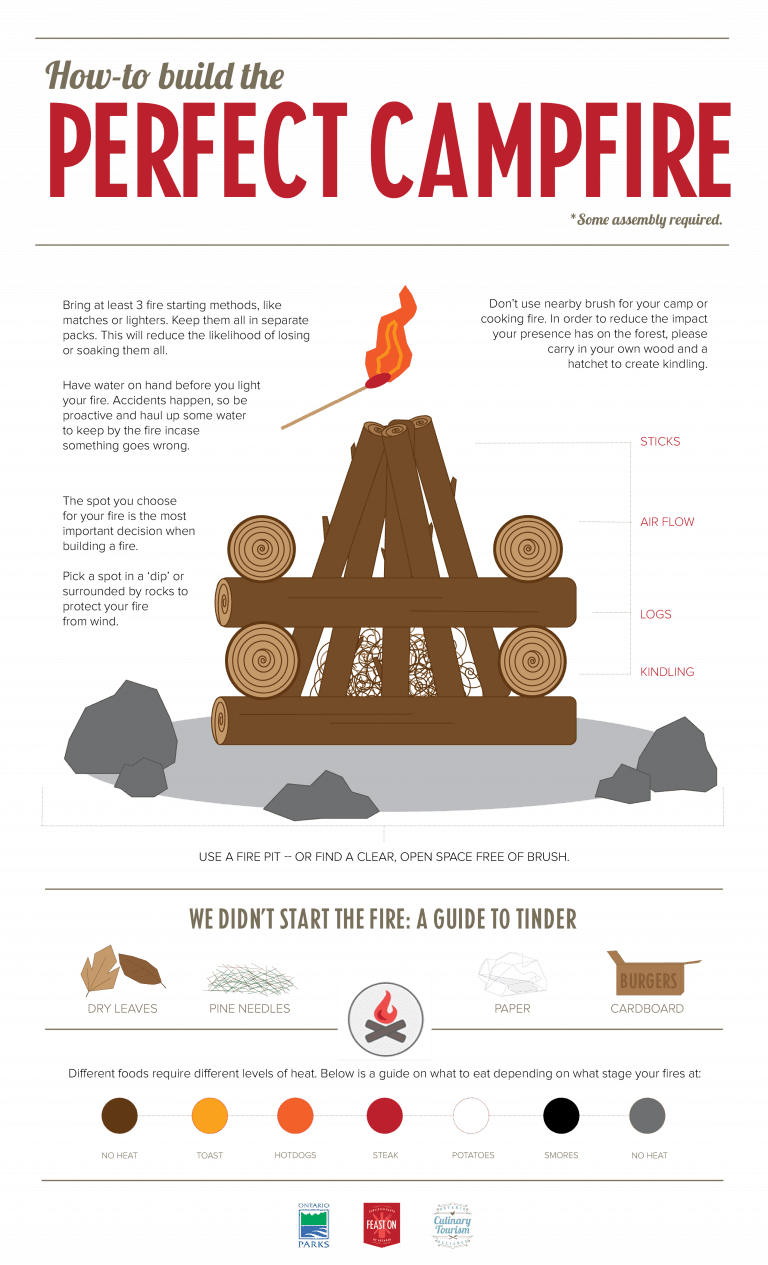 How-to build the
PERFECT CAMPFIRE

*Some assembly required.

Bring at least 3 fire starting methods, like matches or lighters. Keep them all in separate packs. This will reduce the likelihood of losing or soaking them all.

Have water on hand before you light your fire. Accidents happen, so be proactive and haul up some water to keep by the fire incase something goes wrong.

The spot you choose for your fire is the most important decision when building a fire.

Pick a spot in a 'dip' or surrounded by rocks to protect your fire from wind.

Don't use nearby brush for your camp or cooking fire. In order to reduce the impact your presence has on the forest, please carry in your own wood and a hatchet to create kindling.

STICKS

AIR FLOW

LOGS

KINDLING

USE A FIRE PIT -- OR FIND A CLEAR, OPEN SPACE FREE OF BRUSH.

WE DIDN'T START THE FIRE: A GUIDE TO TINDER

DRY LEAVES

PINE NEEDLES

PAPER

BURGERS

CARDBOARD

Different foods require different levels of heat. Below is a guide on what to eat depending on what stage your fires at:

NO HEAT

TOAST

HOTDOGS

STEAK

POTATOES

SMORES

NO HEAT

ONTARIO PARKS

FEAST ON

Culinary Tourism